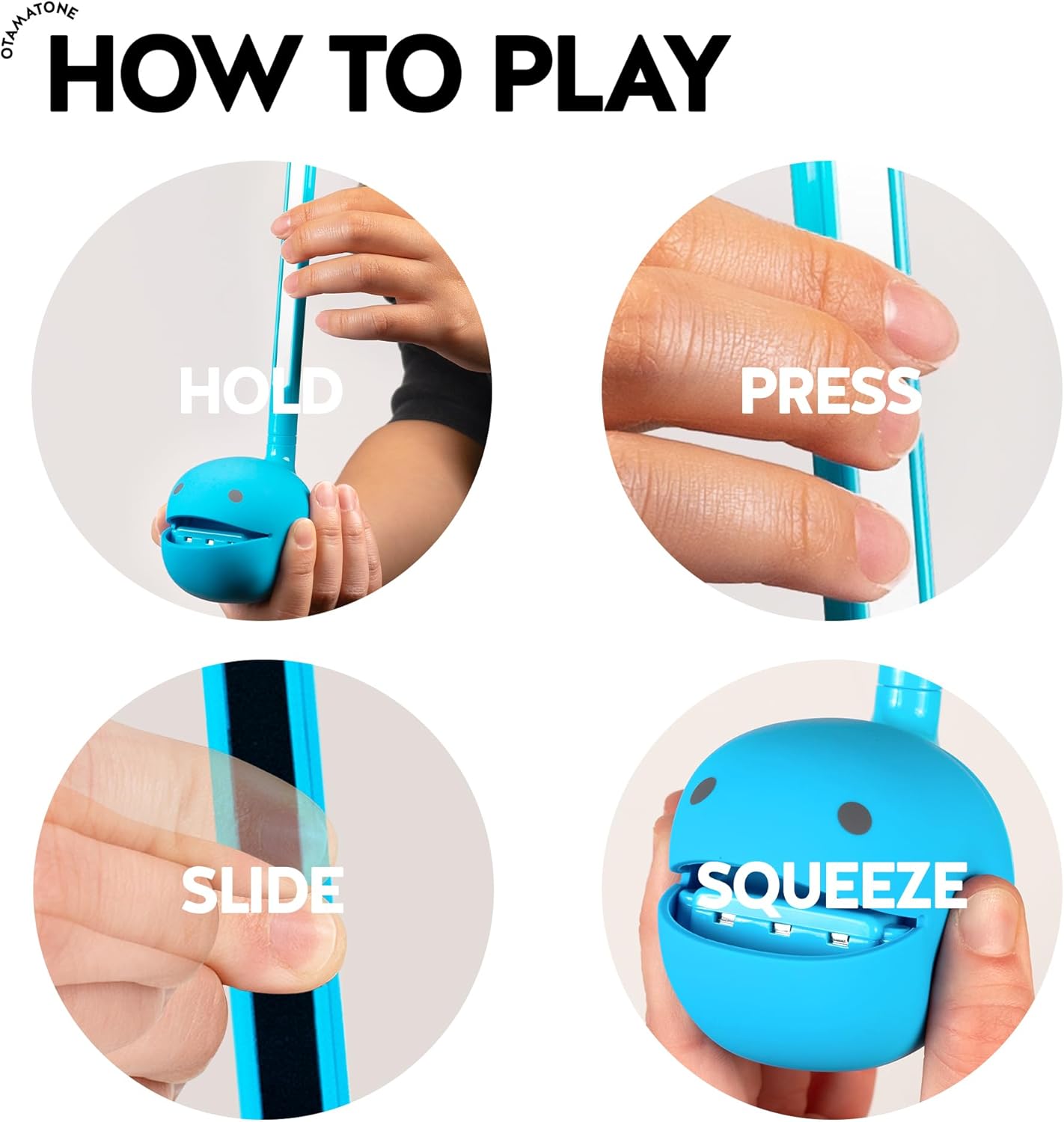 OTAMATONE

HOW TO PLAY

HOLD

PRESS

SLIDE

SQUEEZE