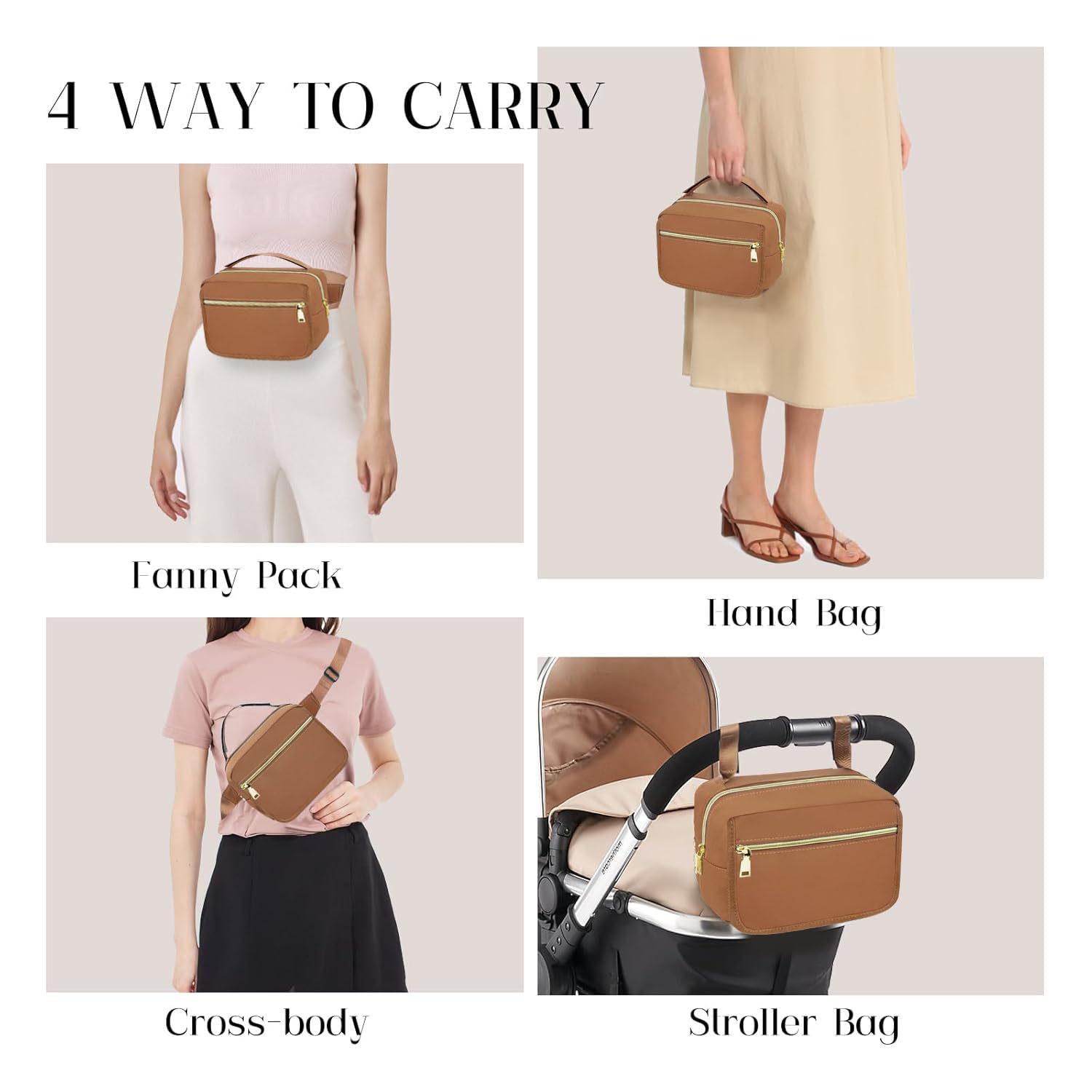 4 WAY TO CARRY

Fanny Pack

Hand Bag

Cross-body

Stroller Bag